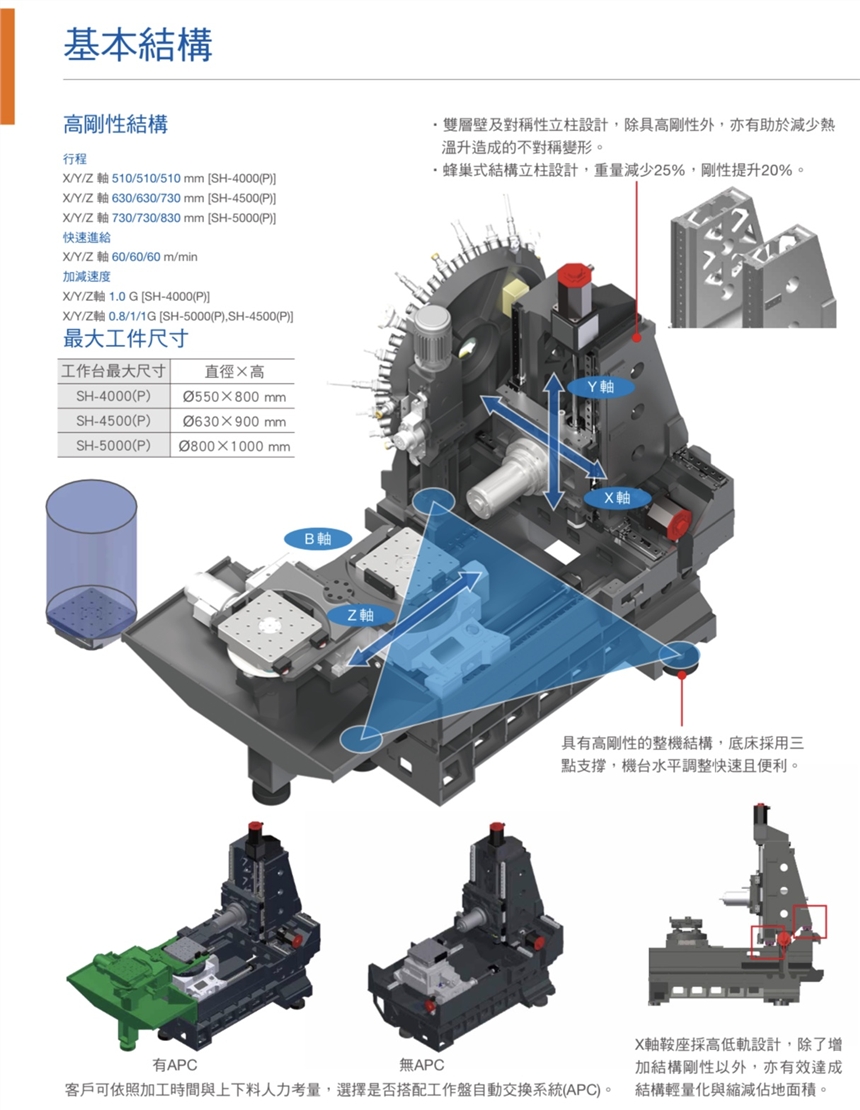 基本結構

高剛性結構

行程
X/Y/Z 軸 510/510/510 mm [SH-4000(P)]
X/Y/Z 軸 630/630/730 mm [SH-4500(P)]
X/Y/Z 軸 730/730/830 mm [SH-5000(P)]
快速進給
X/Y/Z 軸 60/60/60 m/min
加減速度
X/Y/Z軸 1.0 G [SH-4000(P)]
X/Y/Z軸 0.8/1/1G [SH-5000(P),SH-4500(P)]

最大工件尺寸

| 工作台最大尺寸 | 直徑×高 |
|---|---|
| SH-4000(P) | Ø550×800 mm |
| SH-4500(P) | Ø630×900 mm |
| SH-5000(P) | Ø800×1000 mm |

・雙層壁及對稱性立柱設計，除具高剛性外，亦有助於減少熱溫升造成的不對稱變形。
・蜂巢式結構立柱設計，重量減少25%，剛性提升20%。

Y軸
X軸
B軸
Z軸

具有高剛性的整機結構，底床採用三點支撐，機台水平調整快速且便利。

有APC
無APC
客戶可依照加工時間與上下料人力考量，選擇是否搭配工作盤自動交換系統(APC)。

X軸鞍座採高低軌設計，除了增加結構剛性以外，亦有效達成結構輕量化與縮減佔地面積。