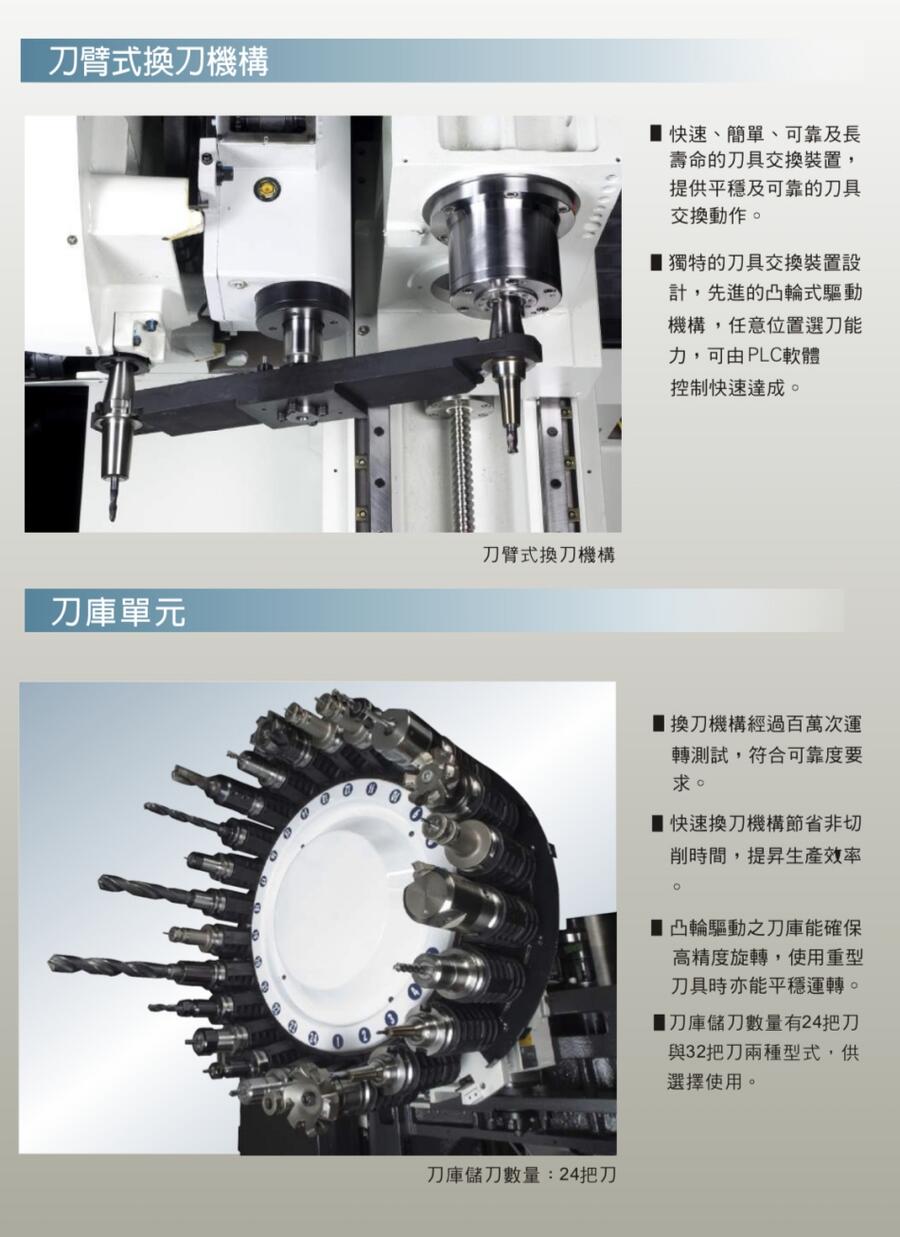 刀臂式換刀機構

■ 快速、簡單、可靠及長壽命的刀具交換裝置，提供平穩及可靠的刀具交換動作。

■ 獨特的刀具交換裝置設計，先進的凸輪式驅動機構，任意位置選刀能力，可由PLC軟體控制快速達成。

刀臂式換刀機構

刀庫單元

■ 換刀機構經過百萬次運轉測試，符合可靠度要求。

■ 快速換刀機構節省非切削時間，提昇生產效率。

■ 凸輪驅動之刀庫能確保高精度旋轉，使用重型刀具時亦能平穩運轉。

■ 刀庫儲刀數量有24把刀與32把刀兩種型式，供選擇使用。

刀庫儲刀數量：24把刀