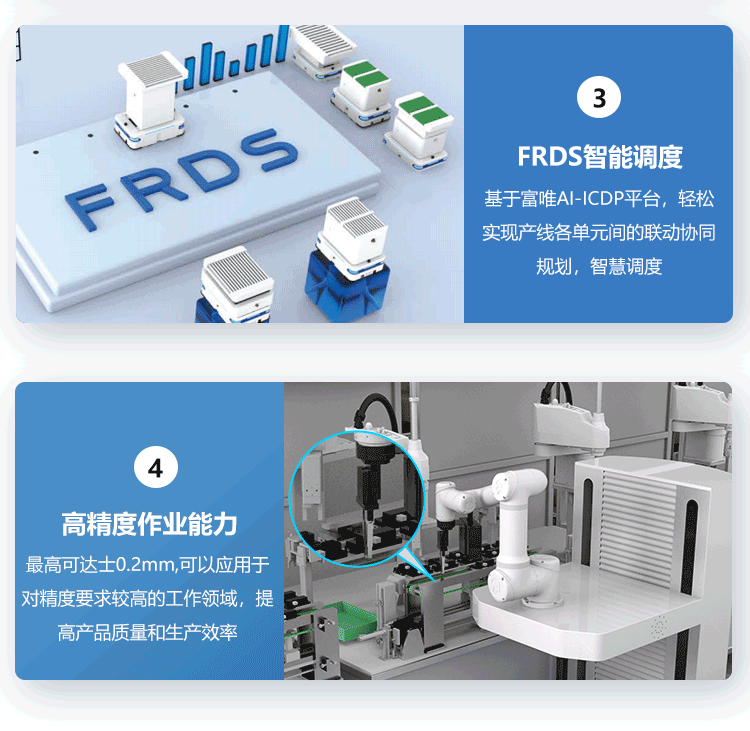 FRDS

3

FRDS智能调度

基于富唯AI-ICDP平台，轻松实现产线各单元间的联动协同规划，智慧调度

4

高精度作业能力

最高可达士0.2mm,可以应用于对精度要求较高的工作领域，提高产品质量和生产效率