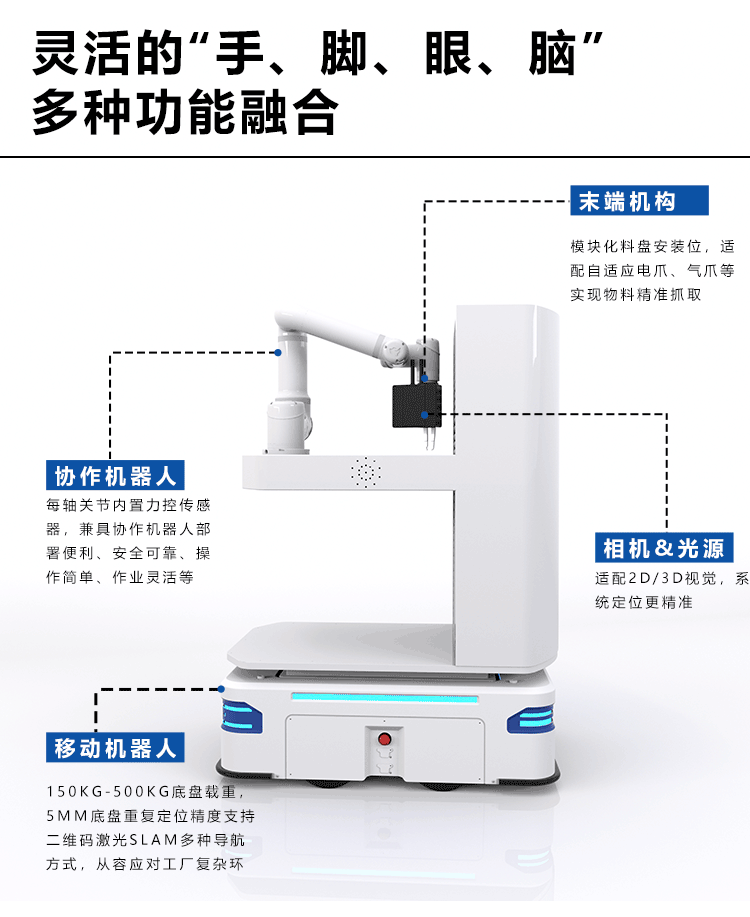 灵活的“手、脚、眼、脑”
多种功能融合

末端机构

模块化料盘安装位，适配自适应电爪、气爪等实现物料精准抓取

协作机器人

每轴关节内置力控传感器，兼具协作机器人部署便利、安全可靠、操作简单、作业灵活等

相机&光源

适配2D/3D视觉，系统定位更精准

移动机器人

150KG-500KG底盘载重，5MM底盘重复定位精度支持二维码激光SLAM多种导航方式，从容应对工厂复杂环