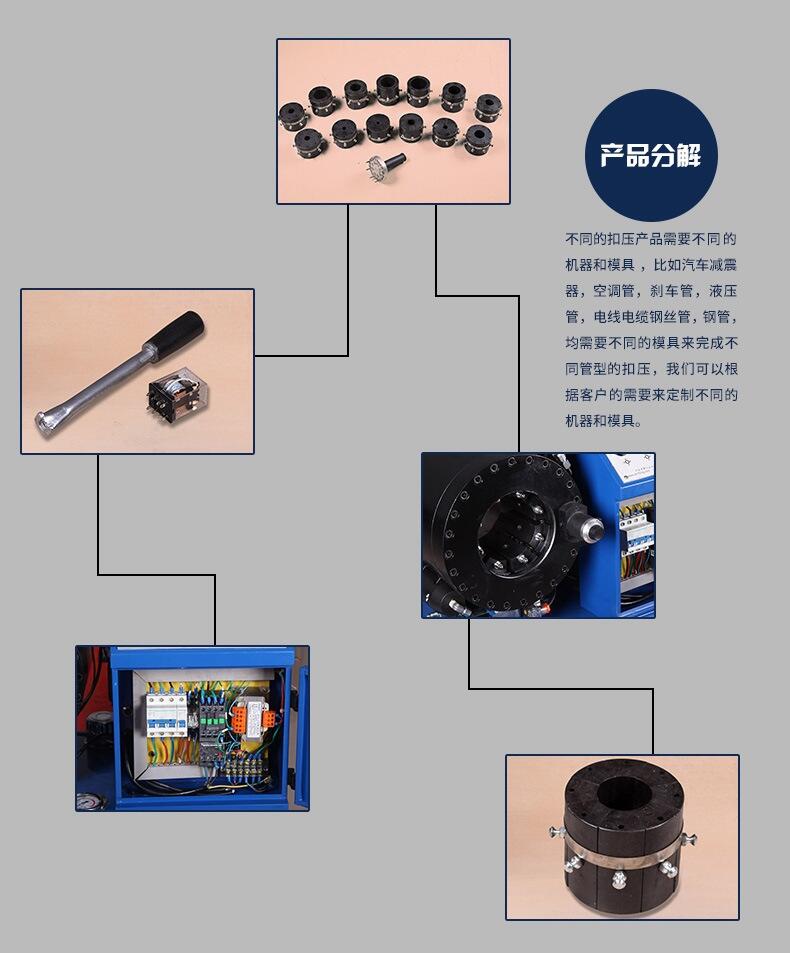 产品分解

不同的扣压产品需要不同的机器和模具，比如汽车减震器，空调管，刹车管，液压管，电线电缆钢丝管，钢管，均需要不同的模具来完成不同管型的扣压，我们可以根据客户的需要来定制不同的机器和模具。