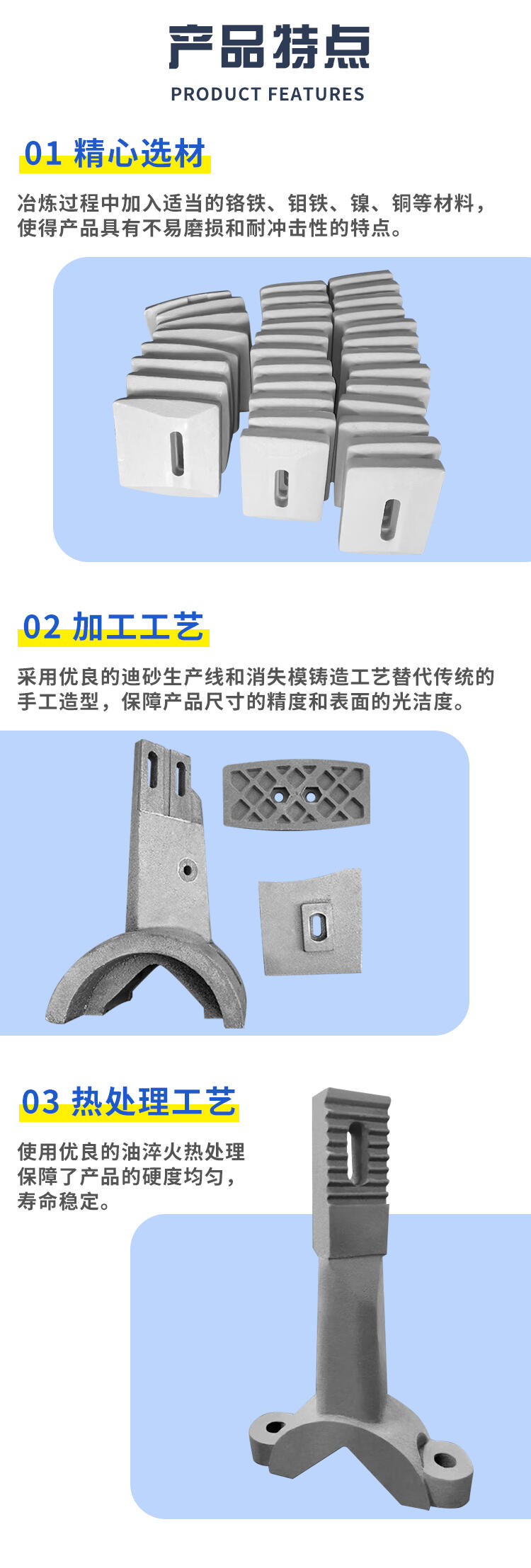 产品特点
PRODUCT FEATURES

01 精心选材

冶炼过程中加入适当的铬铁、钼铁、镍、铜等材料，使得产品具有不易磨损和耐冲击性的特点。

02 加工工艺

采用优良的迪砂生产线和消失模铸造工艺替代传统的手工造型，保障产品尺寸的精度和表面的光洁度。

03 热处理工艺

使用优良的油淬火热处理保障了产品的硬度均匀，寿命稳定。