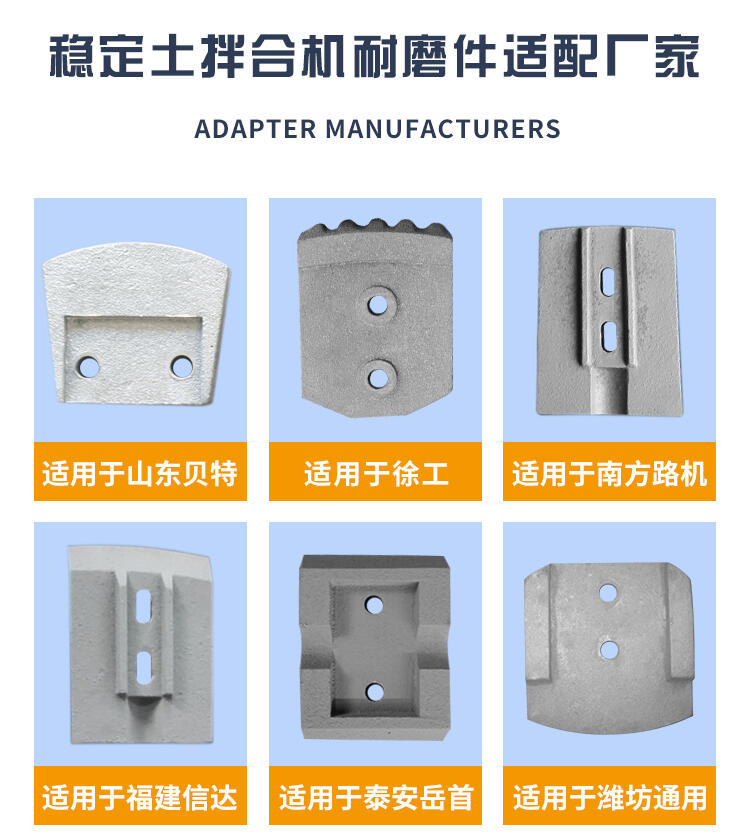 稳定土拌合机耐磨件适配厂家

ADAPTER MANUFACTURERS

适用于山东贝特

适用于徐工

适用于南方路机

适用于福建信达

适用于泰安岳首

适用于潍坊通用