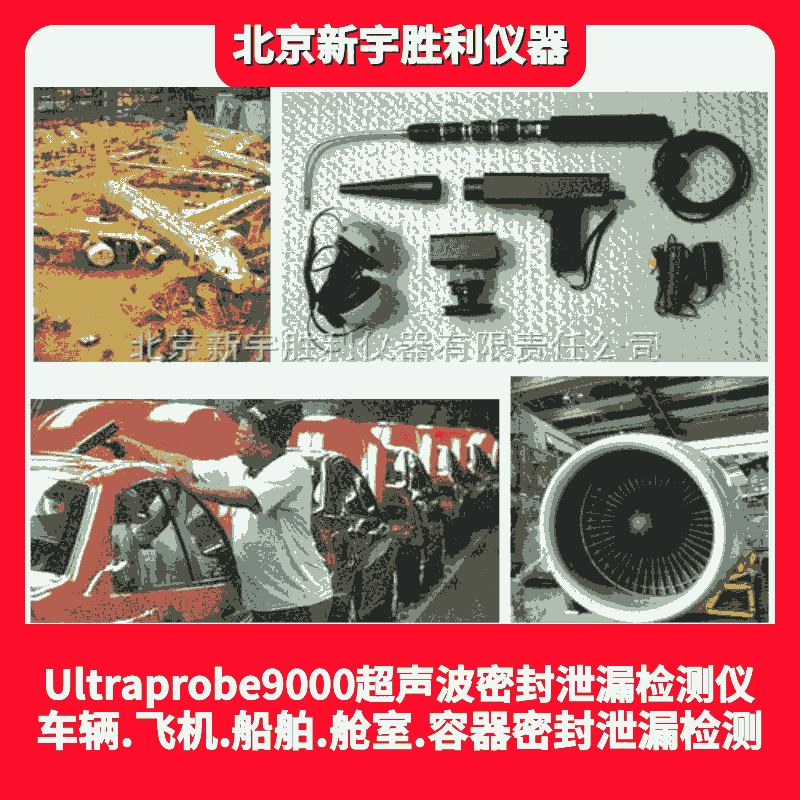 北京新宇胜利仪器

北京新宇胜利仪器有限责任公司

Ultraprobe9000超声波密封泄漏检测仪
车辆.飞机.船舶.舱室.容器密封泄漏检测