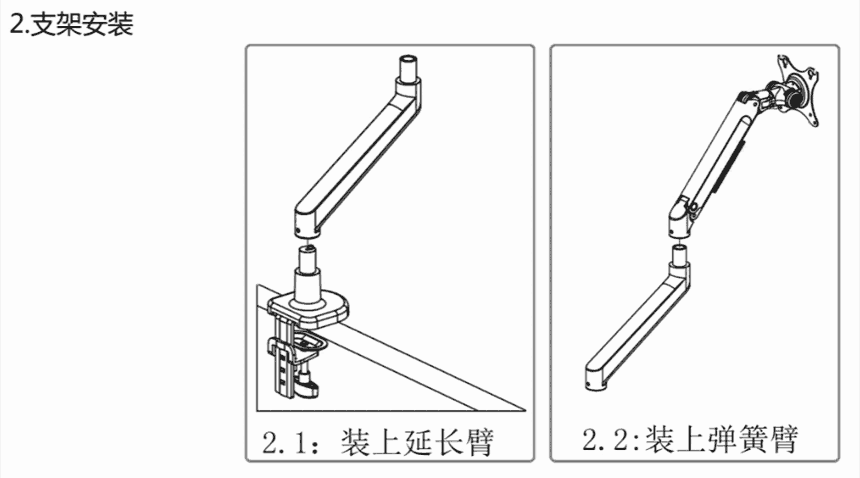 2.支架安装

2.1：装上延长臂

2.2:装上弹簧臂