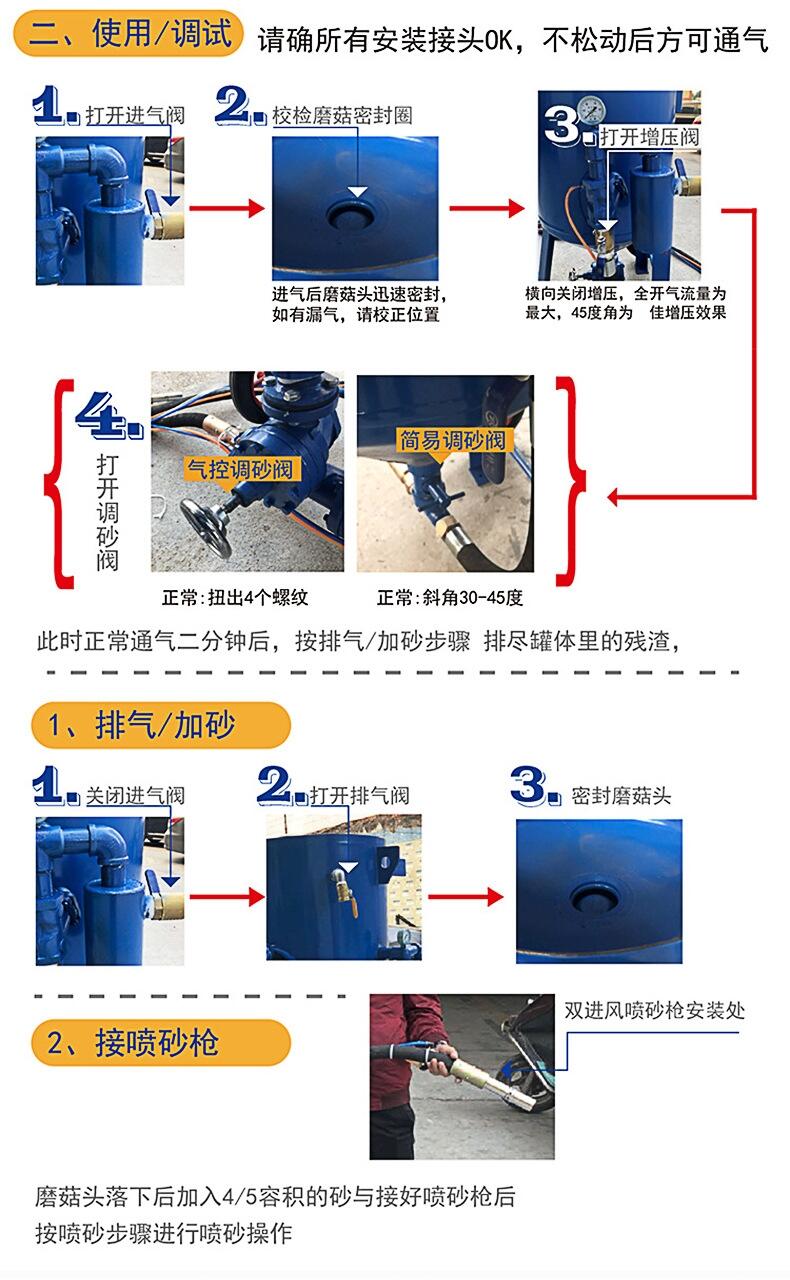 二、使用/调试 请确所有安装接头OK，不松动后方可通气

1. 打开进气阀

2. 校检磨菇密封圈

进气后磨菇头迅速密封，如有漏气，请校正位置

3. 打开增压阀

横向关闭增压，全开气流量为最大，45度角为 佳增压效果

4. 打开调砂阀

气控调砂阀

正常：扭出4个螺纹

简易调砂阀

正常：斜角30-45度

此时正常通气二分钟后，按排气/加砂步骤 排尽罐体里的残渣，

1、排气/加砂

1. 关闭进气阀

2. 打开排气阀

3. 密封磨菇头

2、接喷砂枪

双进风喷砂枪安装处

磨菇头落下后加入4/5容积的砂与接好喷砂枪后
按喷砂步骤进行喷砂操作