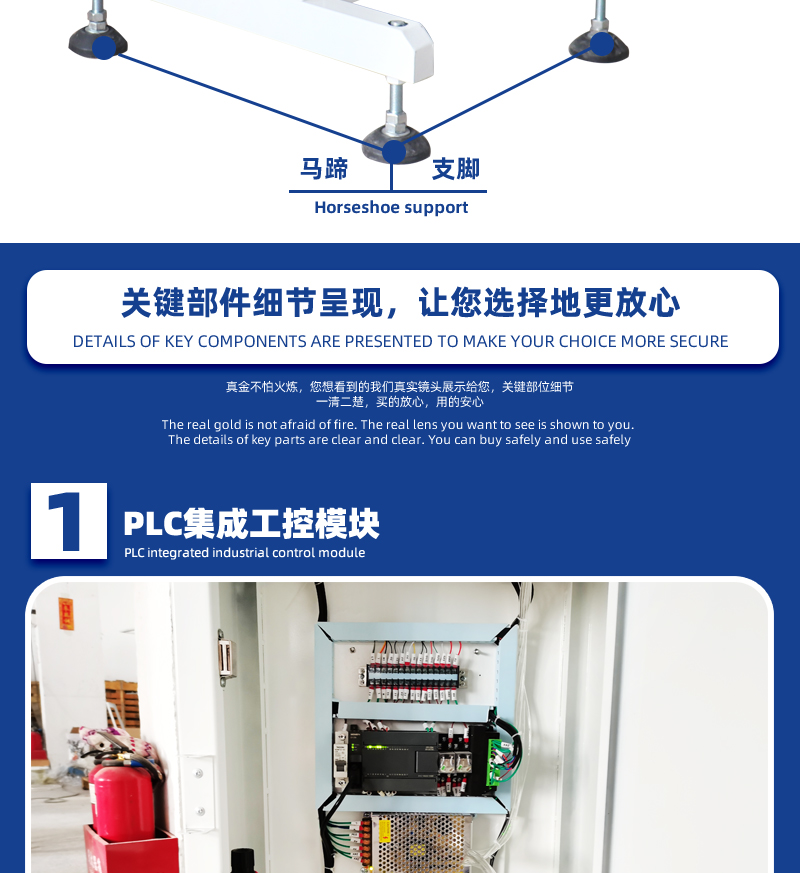 马蹄 支脚
Horseshoe support

关键部件细节呈现，让您选择地更放心
DETAILS OF KEY COMPONENTS ARE PRESENTED TO MAKE YOUR CHOICE MORE SECURE

真金不怕火炼，您想看到的我们真实镜头展示给您，关键部位细节一清二楚，买的放心，用的安心

The real gold is not afraid of fire. The real lens you want to see is shown to you. The details of key parts are clear and clear. You can buy safely and use safely

1

PLC集成工控模块
PLC integrated industrial control module