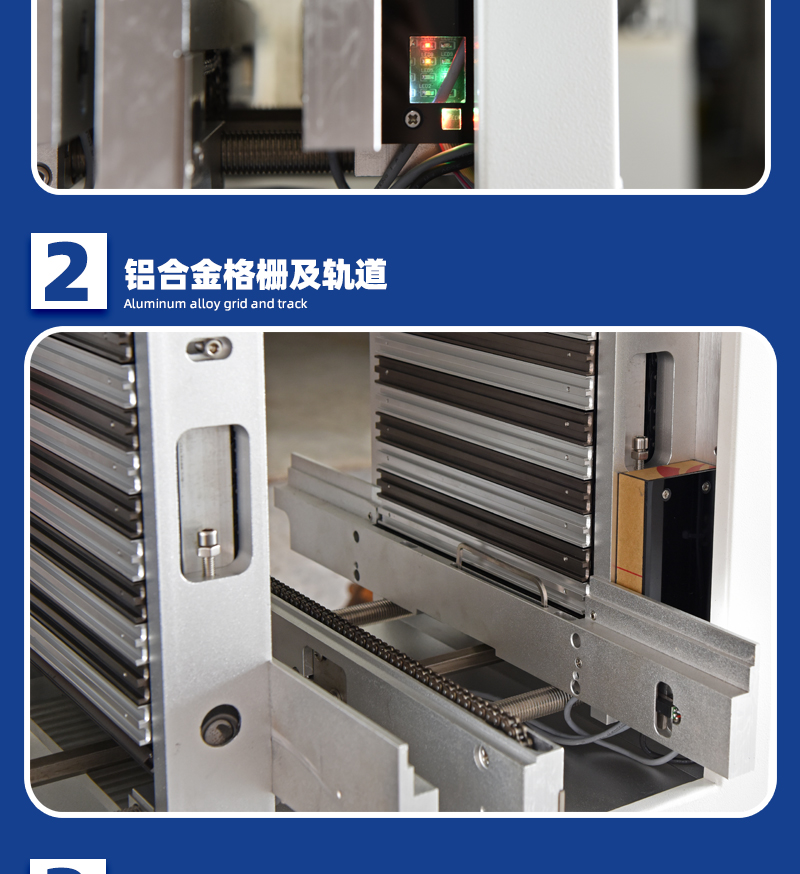 2
铝合金格栅及轨道
Aluminum alloy grid and track