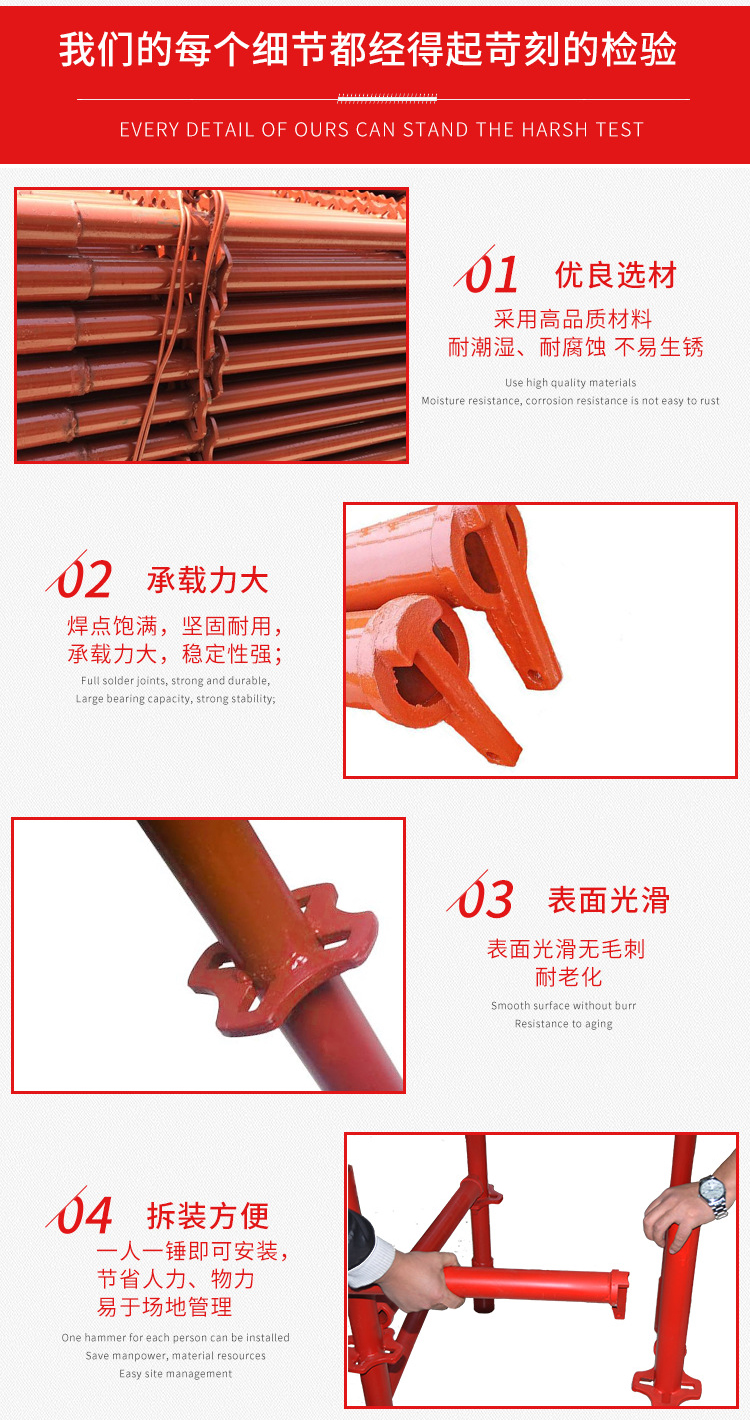 我们的每个细节都经得起苛刻的检验

EVERY DETAIL OF OURS CAN STAND THE HARSH TEST

01 优良选材

采用高品质材料
耐潮湿、耐腐蚀 不易生锈

Use high quality materials
Moisture resistance, corrosion resistance is not easy to rust

02 承载力大

焊点饱满，坚固耐用，
承载力大，稳定性强；

Full solder joints, strong and durable,
Large bearing capacity, strong stability;

03 表面光滑

表面光滑无毛刺
耐老化

Smooth surface without burr
Resistance to aging

04 拆装方便

一人一锤即可安装，
节省人力、物力
易于场地管理

One hammer for each person can be installed
Save manpower, material resources
Easy site management